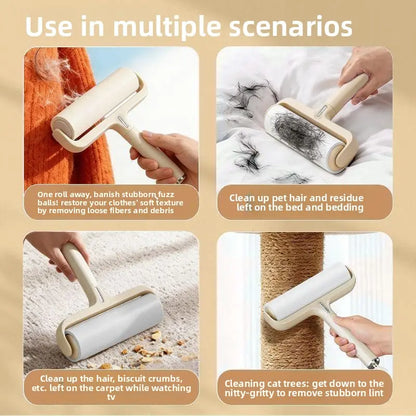 Use in multiple scenarios

One roll away, banish stubborn fuzz balls! restore your clothes' soft texture by removing loose fibers and debris

Clean up pet hair and residue left on the bed and bedding

Clean up the hair, biscuit crumbs, etc. left on the carpet while watching tv

Cleaning cat trees: get down to the nitty-gritty to remove stubborn lint